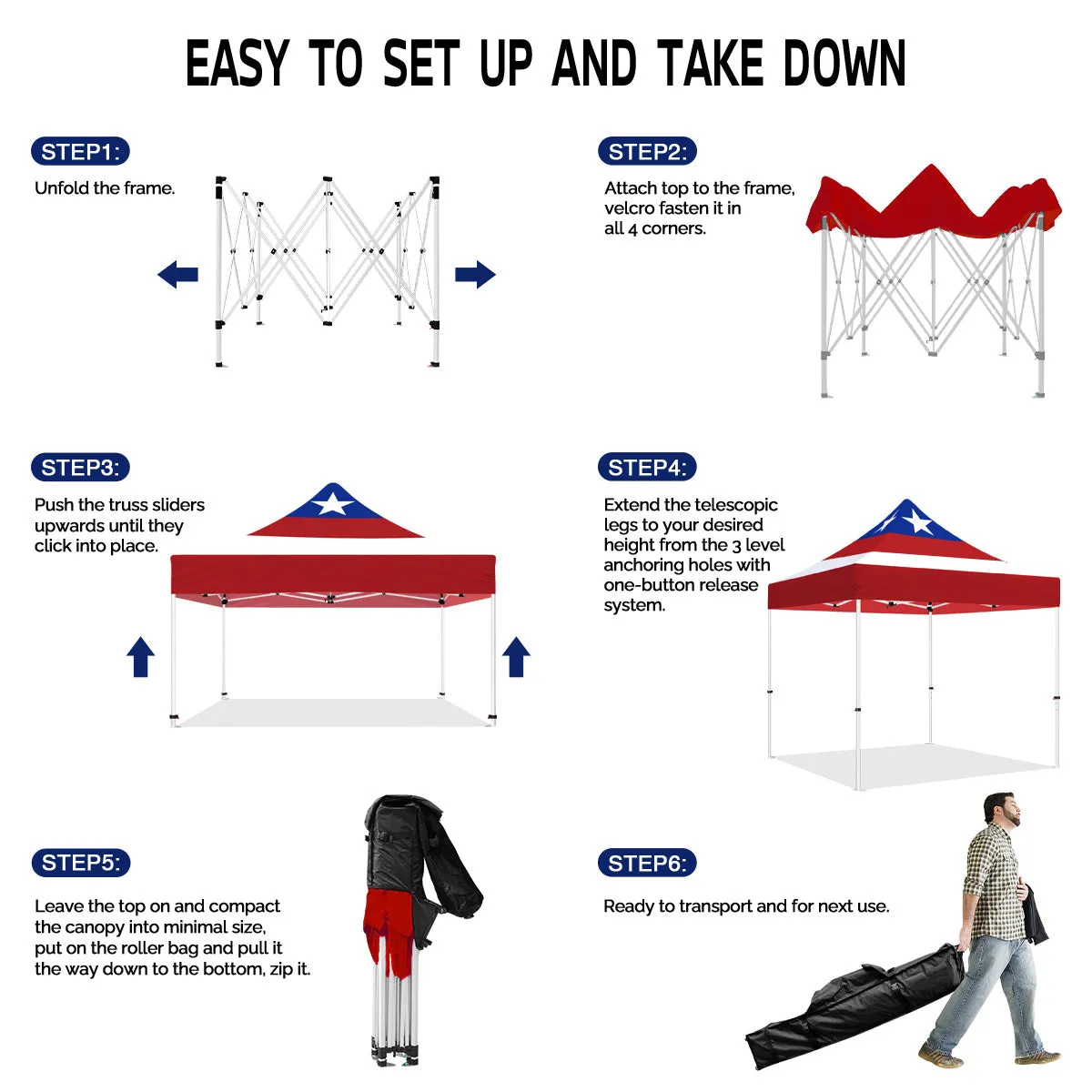 EASY TO SET UP AND TAKE DOWN

STEP1:

Unfold the frame.

STEP2:

Attach top to the frame, velcro fasten it in all 4 corners.

STEP3:

Push the truss sliders upwards until they click into place.

STEP4:

Extend the telescopic legs to your desired height from the 3 level anchoring holes with one-button release system.

STEP5:

Leave the top on and compact the canopy into minimal size, put on the roller bag and pull it the way down to the bottom, zip it.

STEP6:

Ready to transport and for next use.