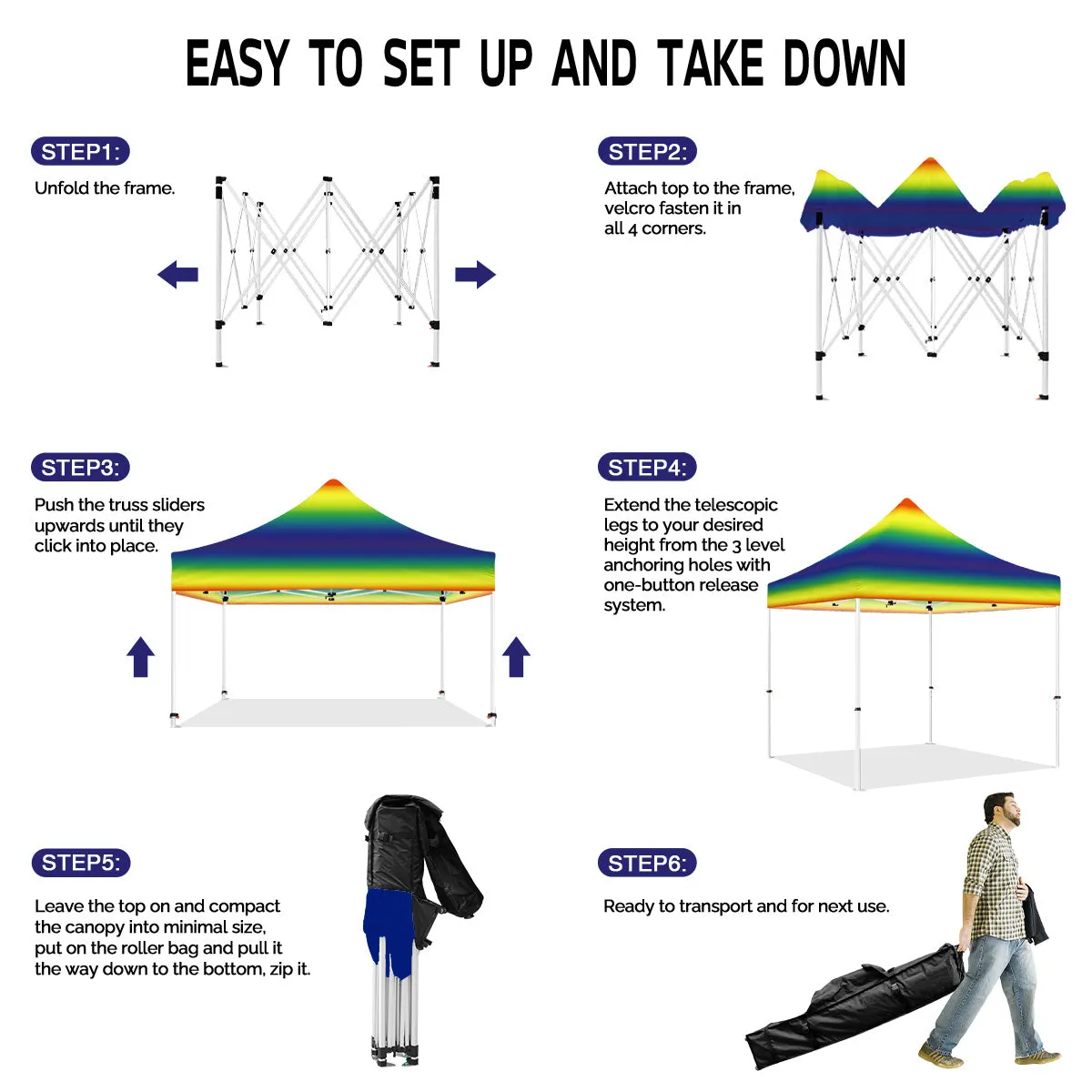 EASY TO SET UP AND TAKE DOWN

STEP1:

Unfold the frame.

STEP2:

Attach top to the frame, velcro fasten it in all 4 corners.

STEP3:

Push the truss sliders upwards until they click into place.

STEP4:

Extend the telescopic legs to your desired height from the 3 level anchoring holes with one-button release system.

STEP5:

Leave the top on and compact the canopy into minimal size, put on the roller bag and pull it the way down to the bottom, zip it.

STEP6:

Ready to transport and for next use.