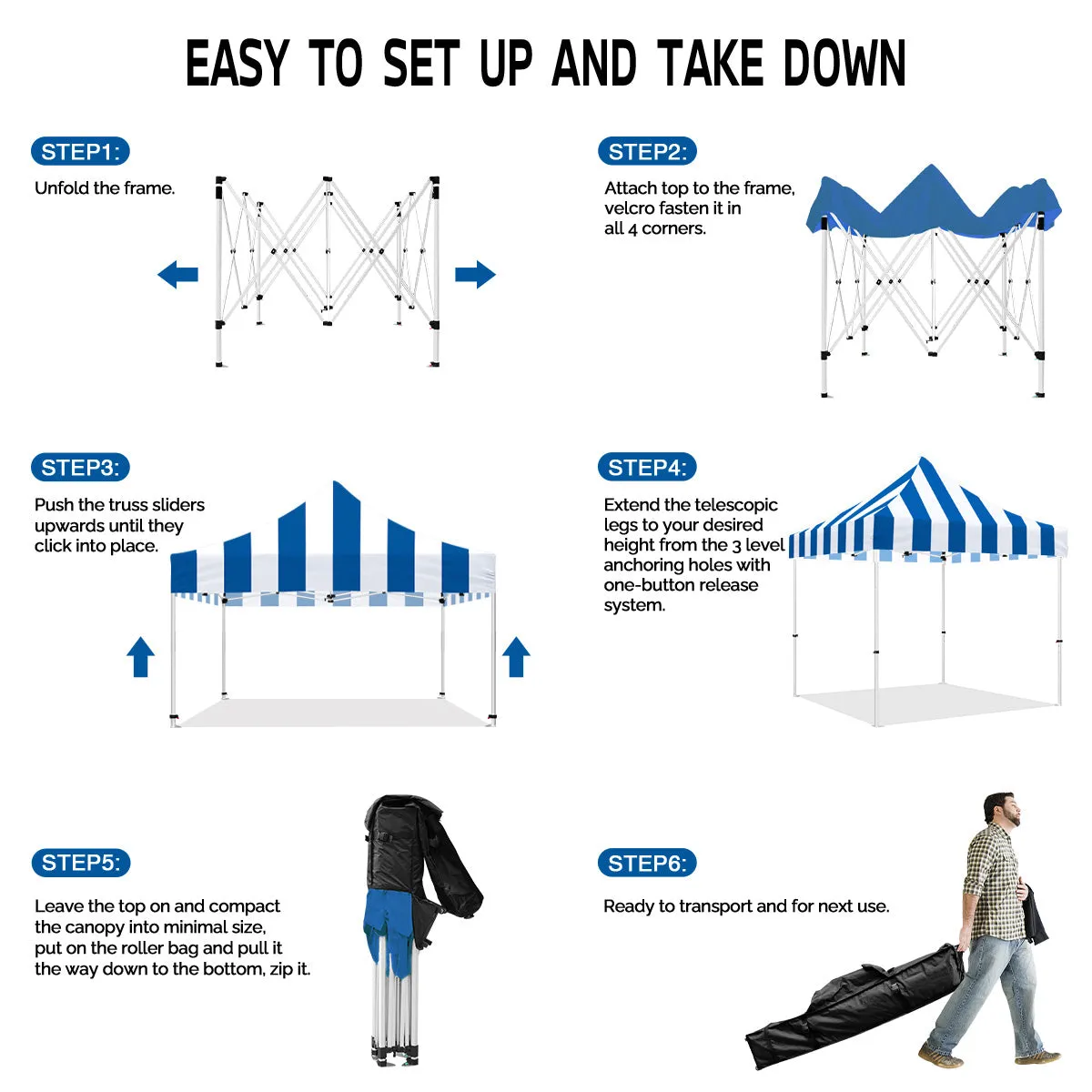 EASY TO SET UP AND TAKE DOWN

STEP1:
Unfold the frame.

STEP2:
Attach top to the frame, velcro fasten it in all 4 corners.

STEP3:
Push the truss sliders upwards until they click into place.

STEP4:
Extend the telescopic legs to your desired height from the 3 level anchoring holes with one-button release system.

STEP5:
Leave the top on and compact the canopy into minimal size, put on the roller bag and pull it the way down to the bottom, zip it.

STEP6:
Ready to transport and for next use.