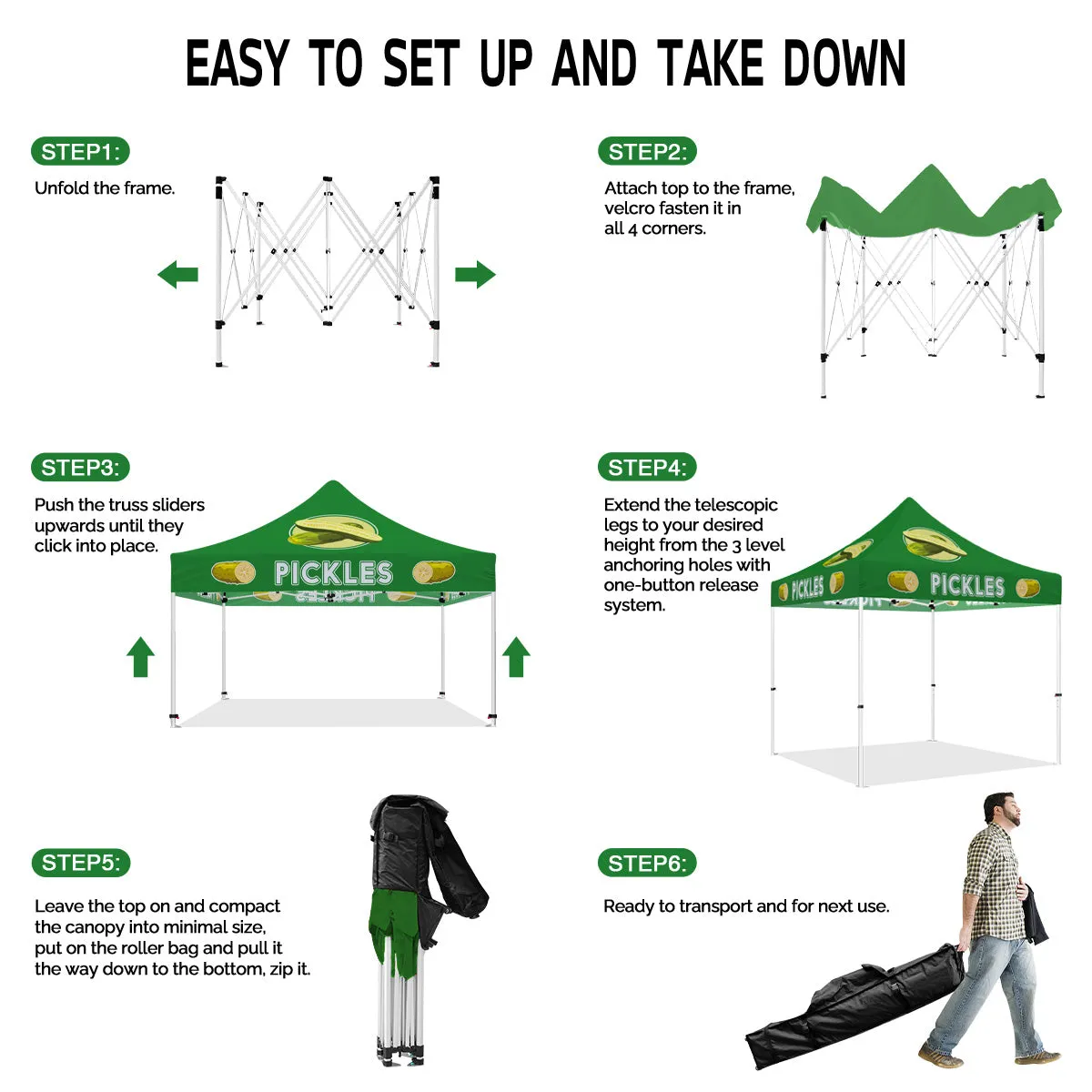 EASY TO SET UP AND TAKE DOWN

STEP1:

Unfold the frame.

STEP2:

Attach top to the frame, velcro fasten it in all 4 corners.

STEP3:

Push the truss sliders upwards until they click into place.

PICKLES

STEP4:

Extend the telescopic legs to your desired height from the 3 level anchoring holes with one-button release system.

PICKLES

PICKLES

STEP5:

Leave the top on and compact the canopy into minimal size, put on the roller bag and pull it the way down to the bottom, zip it.

STEP6:

Ready to transport and for next use.