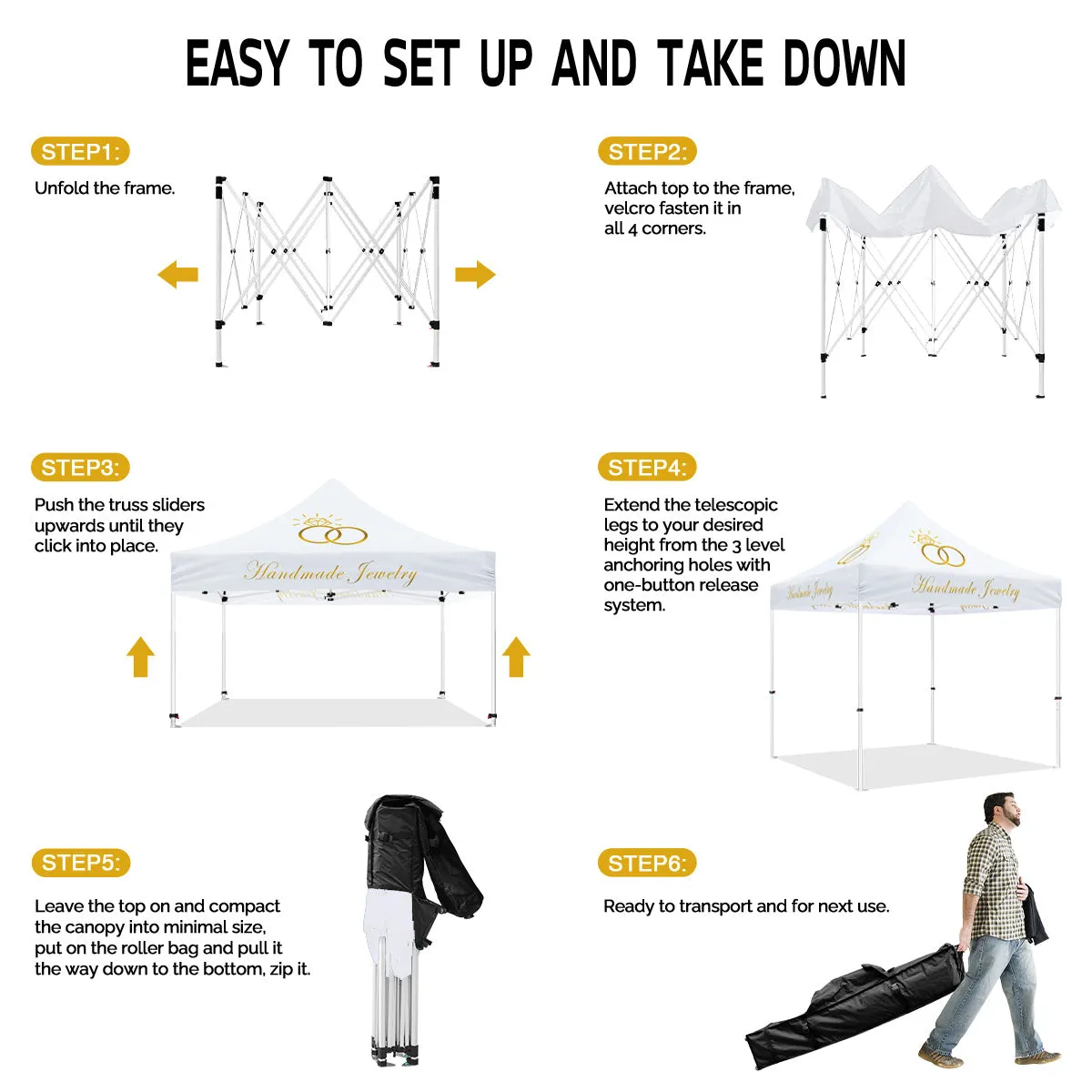 EASY TO SET UP AND TAKE DOWN

STEP1:

Unfold the frame.

STEP2:

Attach top to the frame, velcro fasten it in all 4 corners.

STEP3:

Push the truss sliders upwards until they click into place.

Handmade Jewelry

STEP4:

Extend the telescopic legs to your desired height from the 3 level anchoring holes with one-button release system.

Handmade Jewelry

Handmade Jewelry

STEP5:

Leave the top on and compact the canopy into minimal size, put on the roller bag and pull it the way down to the bottom, zip it.

STEP6:

Ready to transport and for next use.